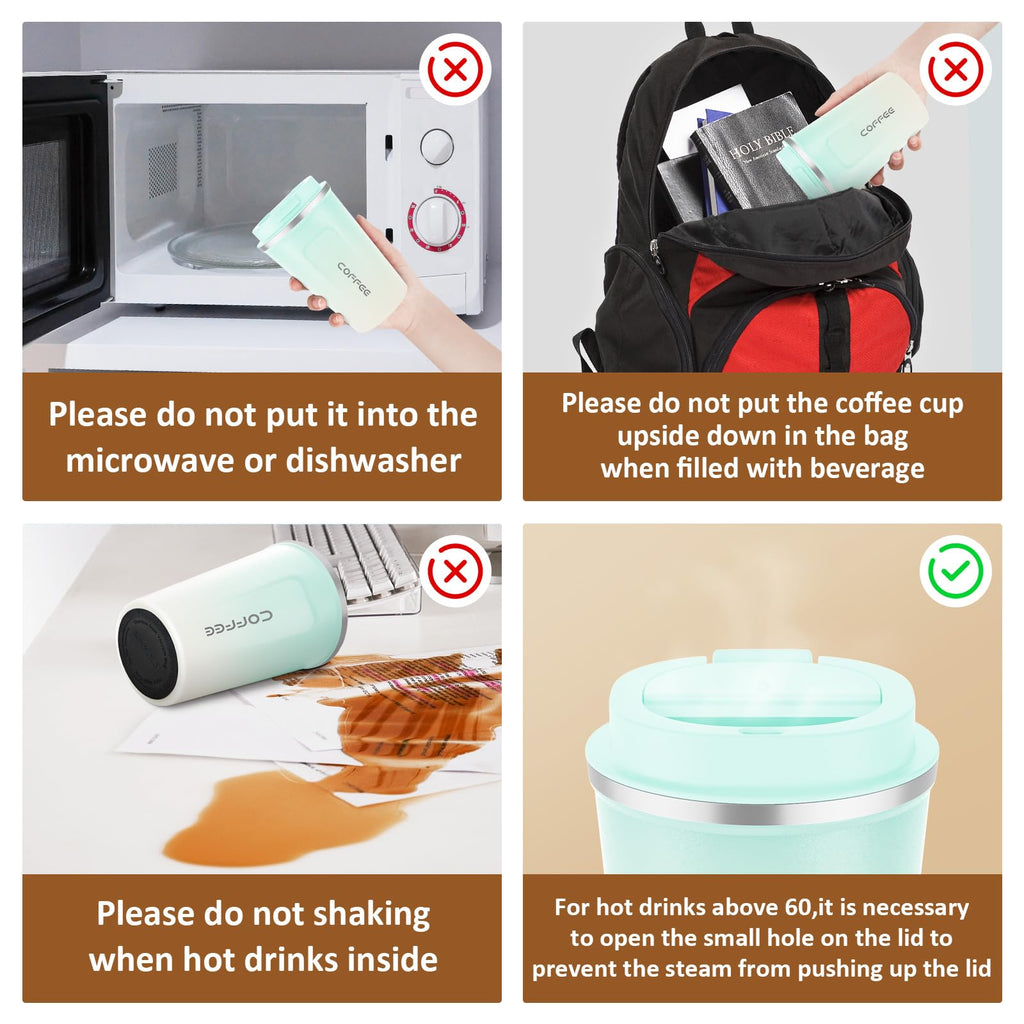 COFFEE

Please do not put it into the microwave or dishwasher

HOLY BIBLE

COFFEE

Please do not put the coffee cup upside down in the bag when filled with beverage

COFFEE

Please do not shaking when hot drinks inside

For hot drinks above 60,it is necessary to open the small hole on the lid to prevent the steam from pushing up the lid