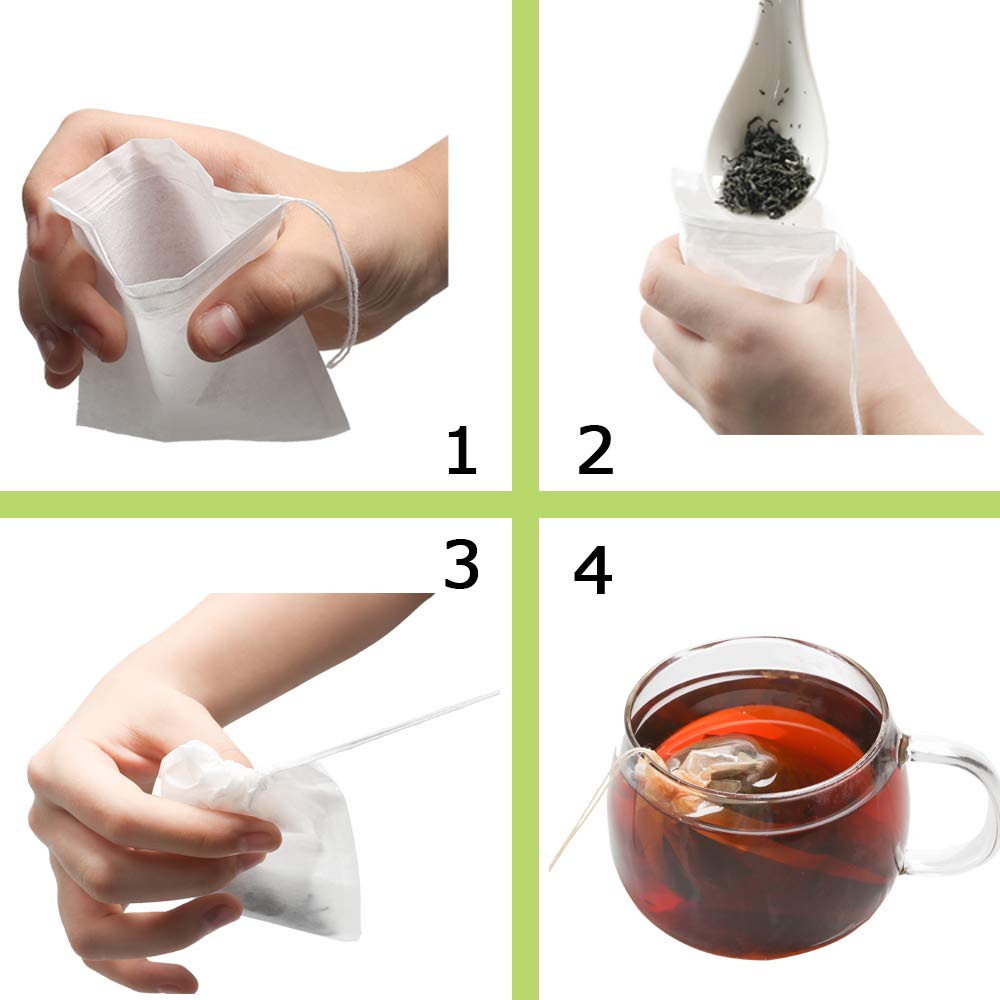 1

2

3

4